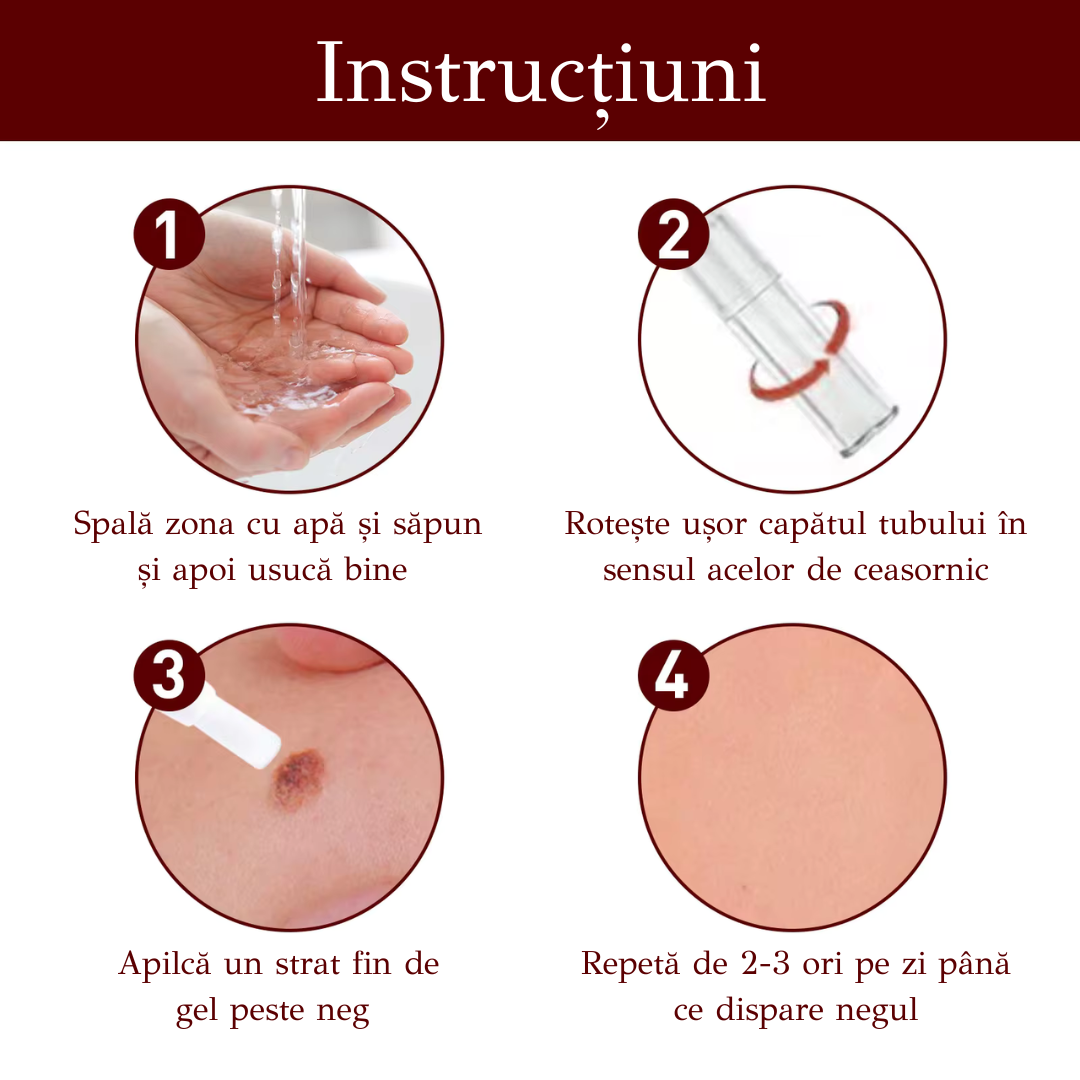 Instrucțiuni

1

Spală zona cu apă și săpun și apoi usucă bine

2

Rotește ușor capătul tubului în sensul acelor de ceasornic

3

Apilcă un strat fin de gel peste neg

4

Repetă de 2-3 ori pe zi până ce dispare negul